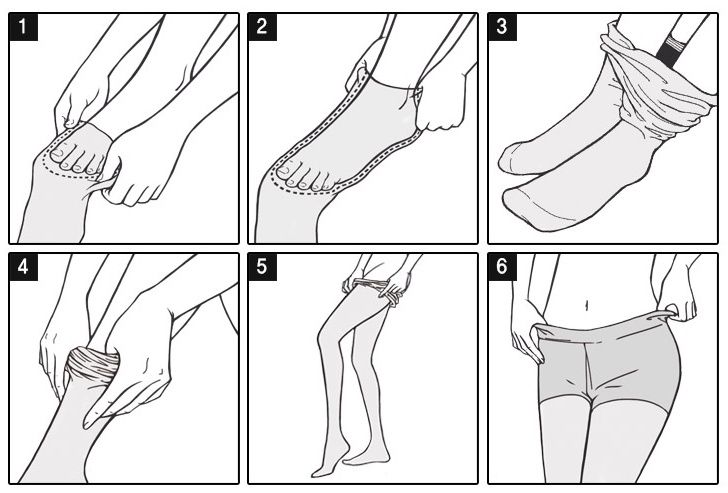 1

2

3

4

5

6