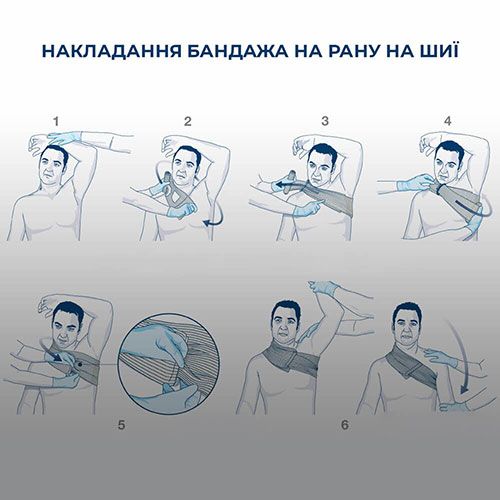 НАКЛАДАННЯ БАНДАЖА НА РАНУ НА ШИЇ

1

2

3

4

5

6